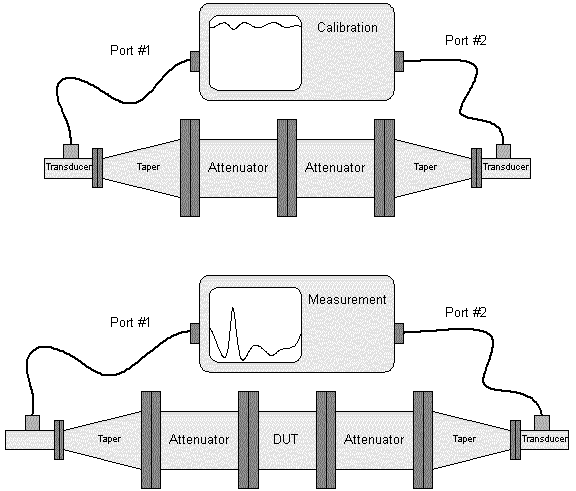 Calibration

Port #1

Port #2

Transducer

Taper

Attenuator

Attenuator

Taper

Transducer

Measurement

Port #1

Port #2

Taper

Attenuator

DUT

Attenuator

Taper

Transducer